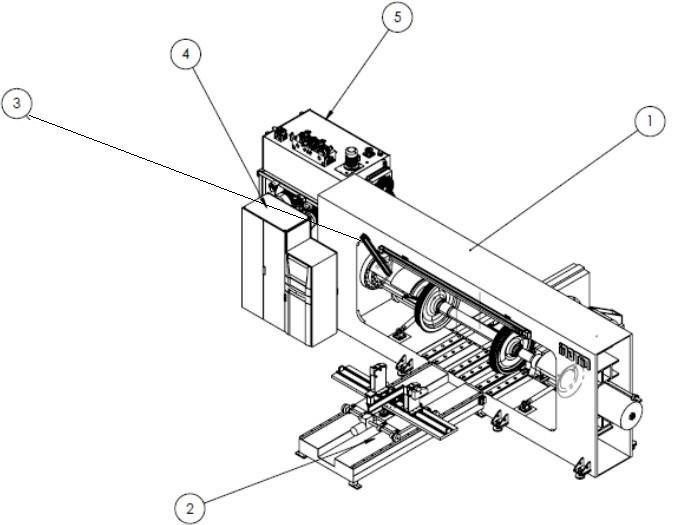 5

4

3

1

2